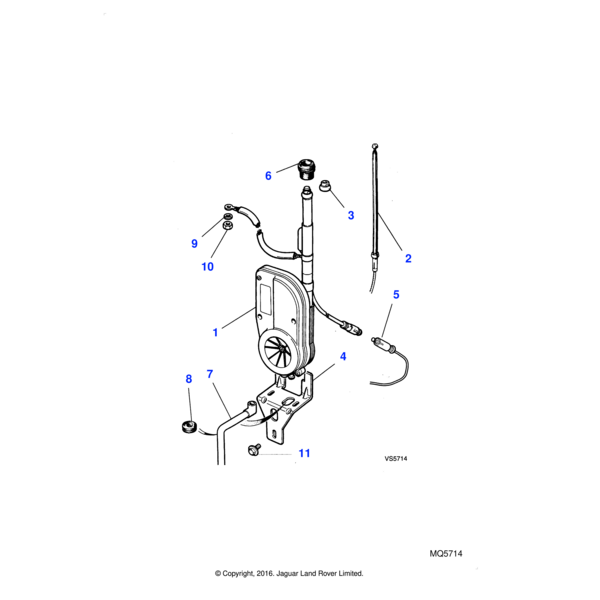 6
3
9
10
2
5
1
4
8
7
11
VS5714

MQ5714

© Copyright, 2016. Jaguar Land Rover Limited.