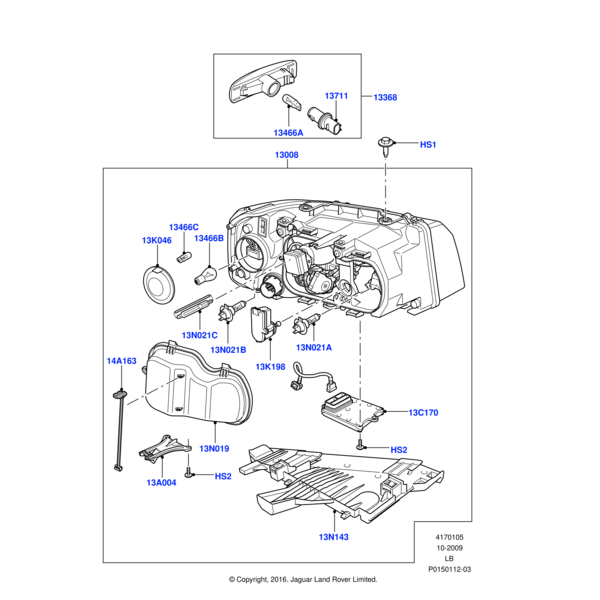 13711
13368
13466A
HS1
13008
13466C
13K046
13466B
13N021C
13N021B
13N021A
13K198
14A163
13C170
13N019
HS2
13A004
HS2
13N143
4170105
10-2009
LB
P0150112-03
© Copyright, 2016. Jaguar Land Rover Limited.