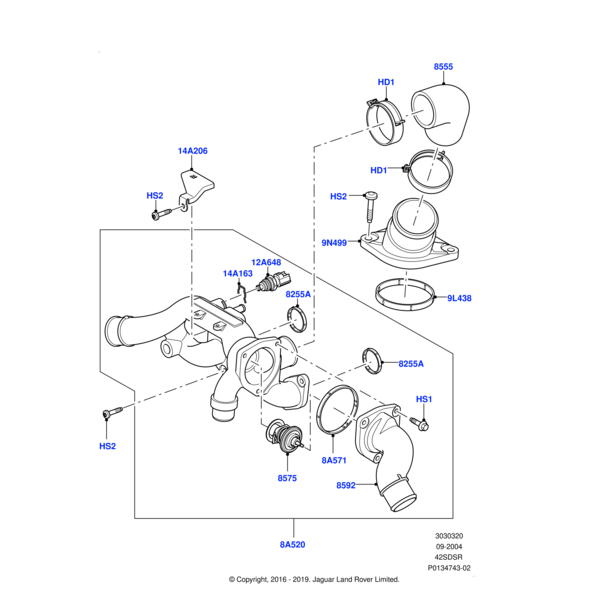 8555
HD1
14A206
HD1
HS2
HS2
9N499
12A648
14A163
8255A
9L438
8255A
HS1
HS2
8A571
8575
8592
8A520
3030320
09-2004
42SDSR
P0134743-02
© Copyright, 2016 - 2019. Jaguar Land Rover Limited.