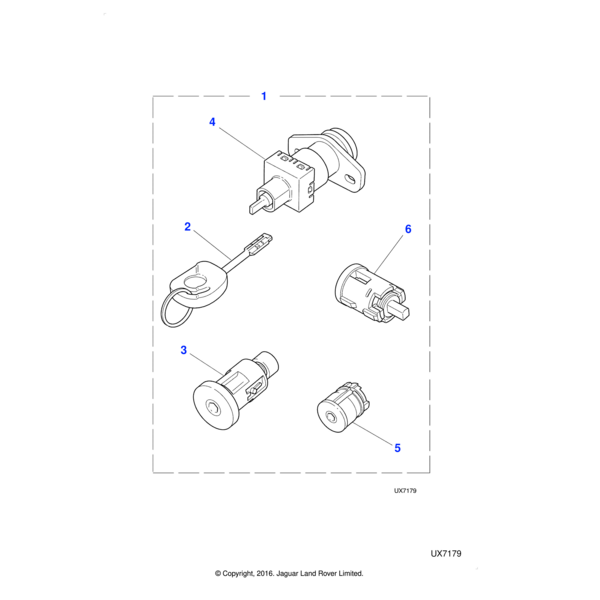 1

4

2

6

3

5

UX7179

UX7179

© Copyright, 2016. Jaguar Land Rover Limited.