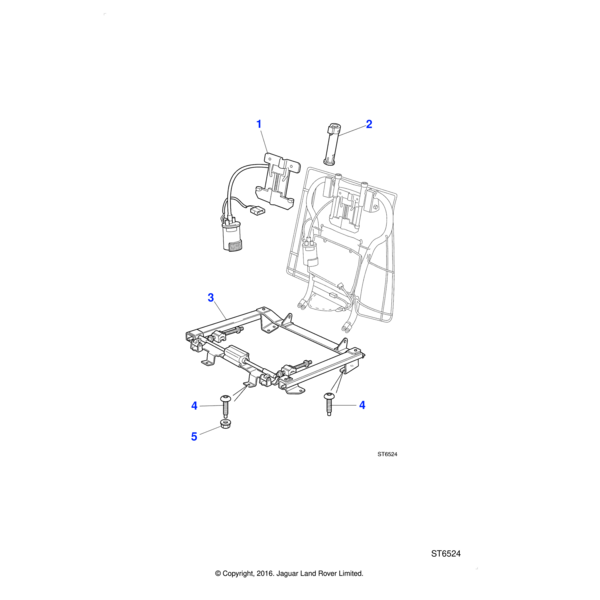 1
2
3
4
4
5
ST6524

ST6524

© Copyright, 2016. Jaguar Land Rover Limited.