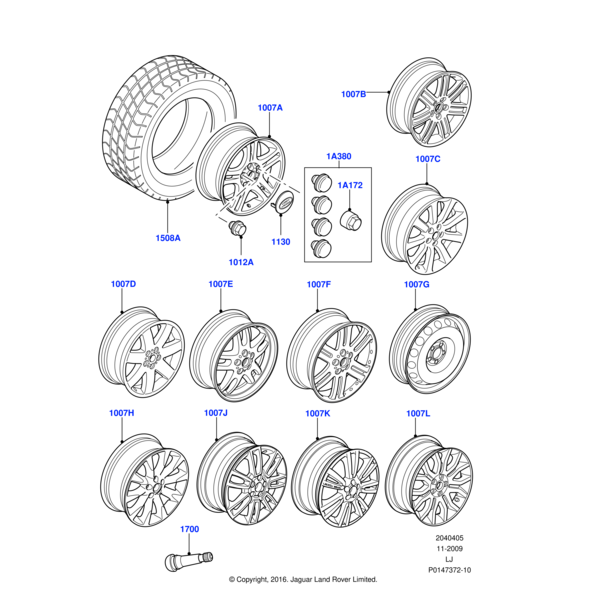 1007B

1007A

1A380

1007C

1A172

1508A

1130

1012A

1007D

1007E

1007F

1007G

1007H

1007J

1007K

1007L

1700

2040405
11-2009
LJ
P0147372-10

© Copyright, 2016. Jaguar Land Rover Limited.