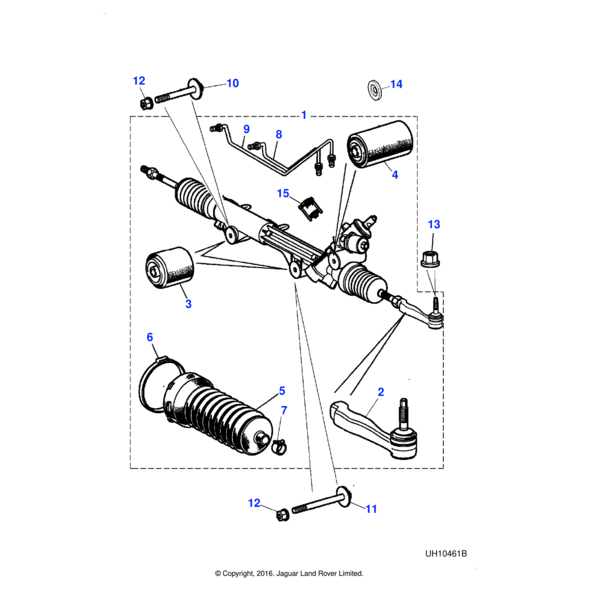 12
10
14
1
9
8
4
15
13
3
6
5
7
2
12
11
UH10461B
© Copyright, 2016. Jaguar Land Rover Limited.