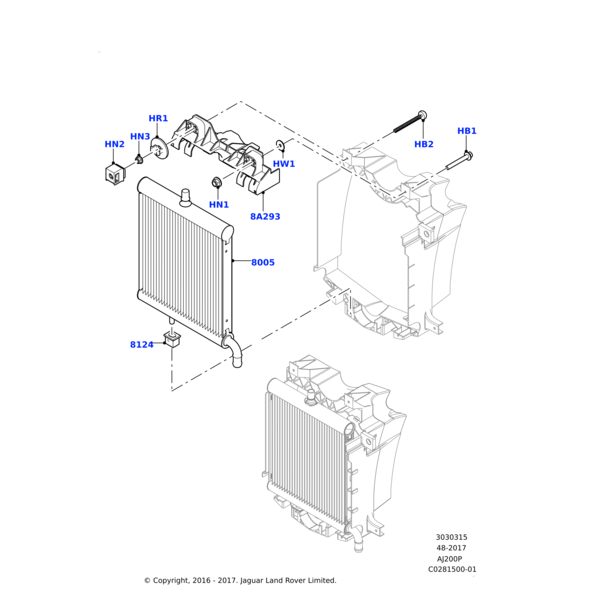 HR1
HN2
HN3
HB2
HB1
HW1
HN1
8A293
8005
8124

3030315
48-2017
AJ200P
C0281500-01

© Copyright, 2016 - 2017. Jaguar Land Rover Limited.