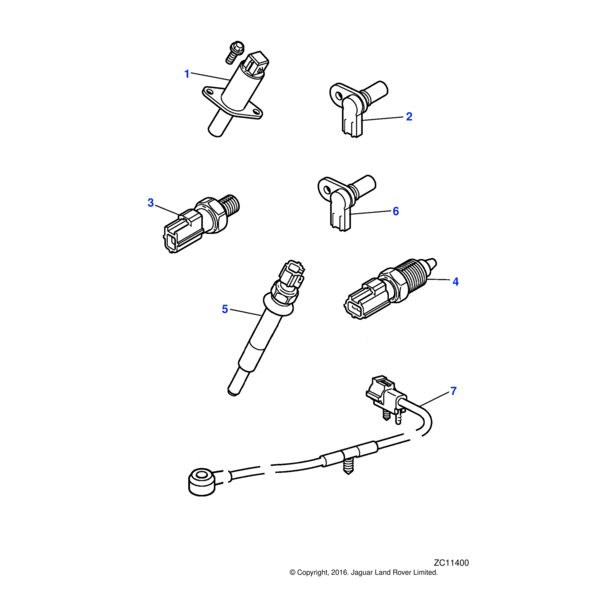 1

2

3

6

5

4

7

ZC11400
© Copyright, 2016. Jaguar Land Rover Limited.