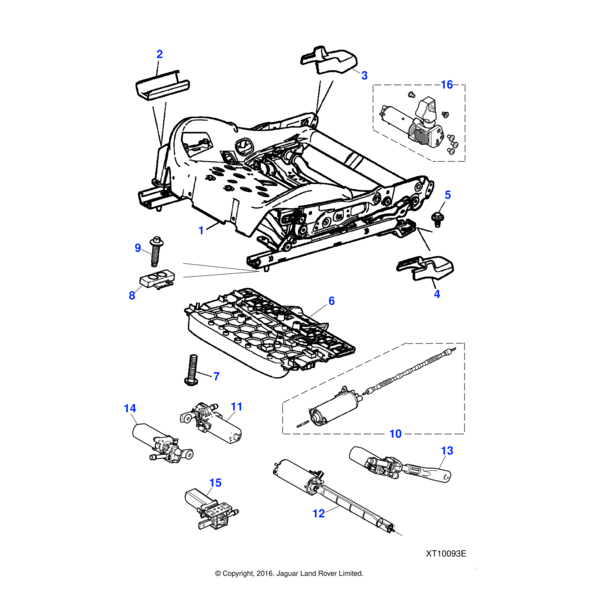 2

3

16

5

1

9

8

4

6

7

14

11

10

13

15

12

XT10093E

© Copyright, 2016. Jaguar Land Rover Limited.