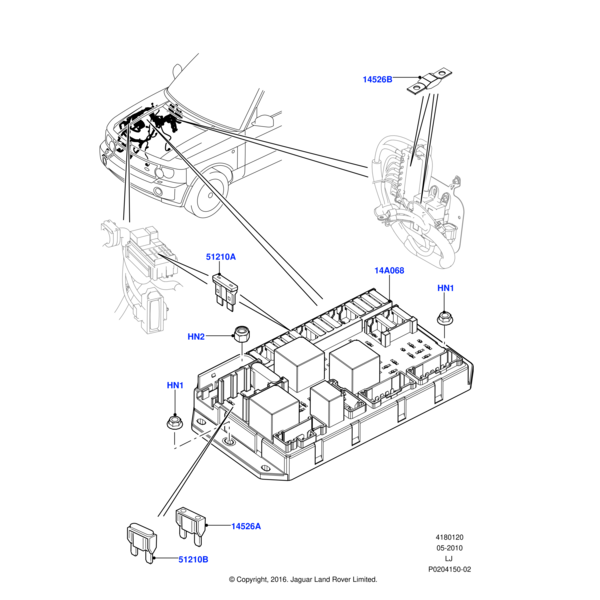 14526B

51210A

14A068

HN1

HN2

HN1

14526A

51210B

4180120
05-2010
LJ
P0204150-02

© Copyright, 2016. Jaguar Land Rover Limited.