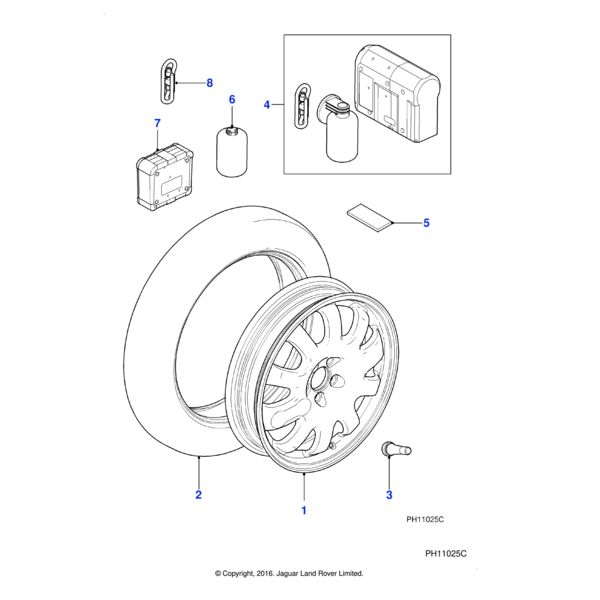 8

6

4

7

5

2

1

3

PH11025C

PH11025C

© Copyright, 2016. Jaguar Land Rover Limited.