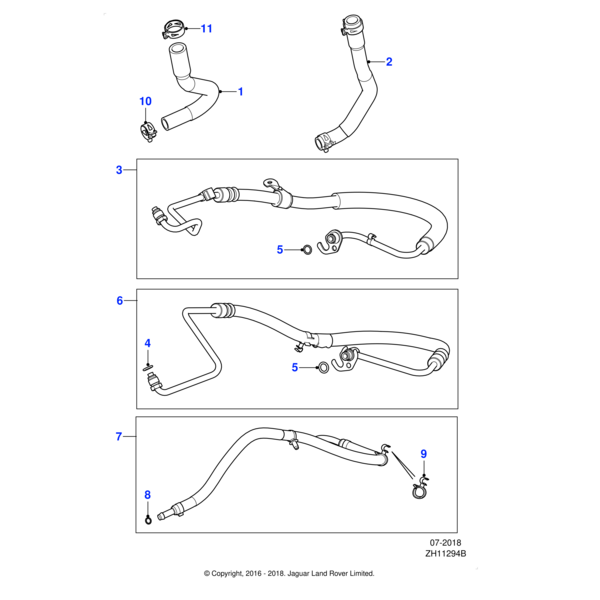 11
2
1
10
3
5
6
4
5
7
9
8
07-2018
ZH11294B
© Copyright, 2016 - 2018. Jaguar Land Rover Limited.