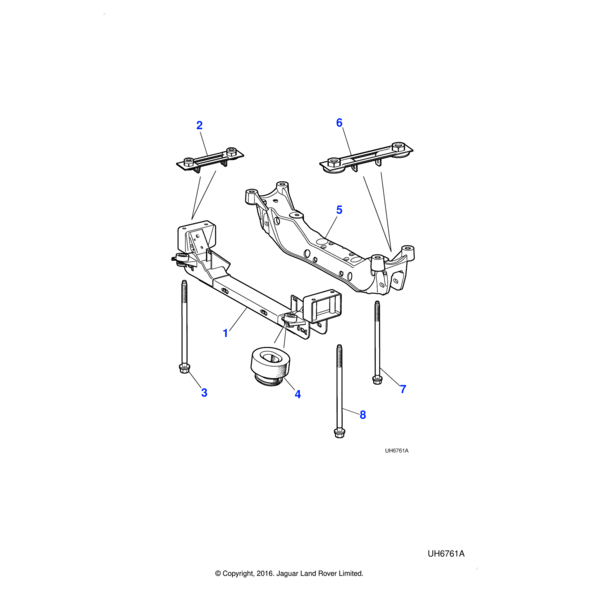 2
6
5
1
3
4
7
8
UH6761A

UH6761A

© Copyright, 2016. Jaguar Land Rover Limited.