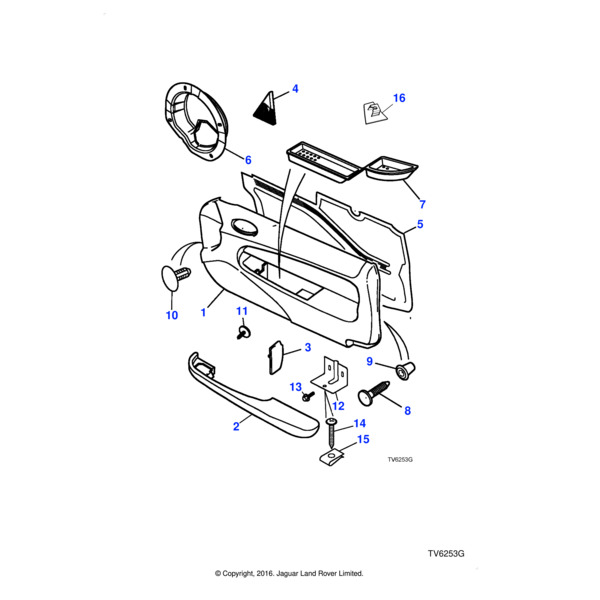 4
16
6
7
5
10
1
11
3
9
13
12
8
2
14
15
TV6253G

TV6253G

© Copyright, 2016. Jaguar Land Rover Limited.