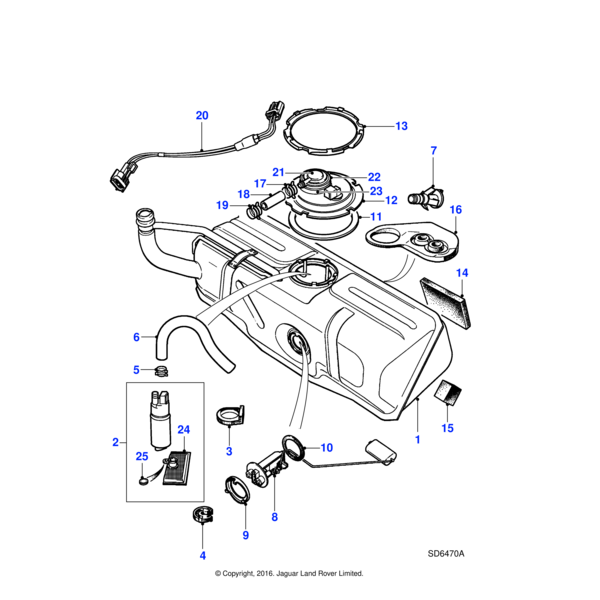 20
13
7
21
22
17
23
18
12
19
11
16
14
6
5
2
24
25
3
10
1
15
8
9
4
SD6470A
© Copyright, 2016. Jaguar Land Rover Limited.