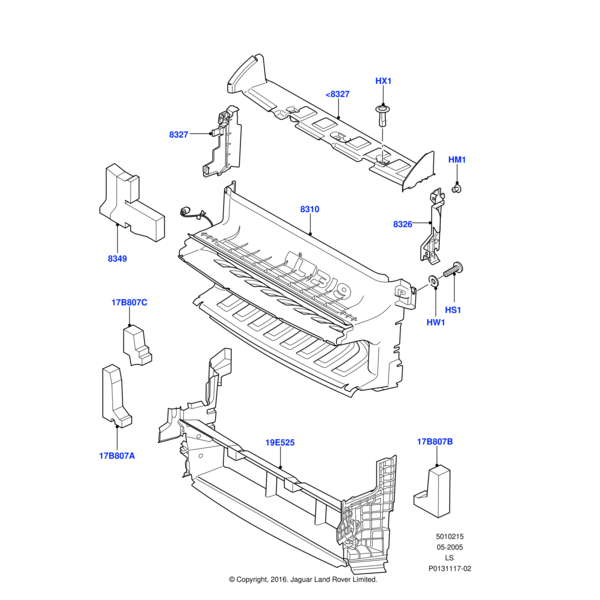 HX1
<8327
8327
HM1
8310
8326
8349
HS1
HW1
17B807C
17B807A
19E525
17B807B

5010215
05-2005
LS
P0131117-02

© Copyright, 2016. Jaguar Land Rover Limited.