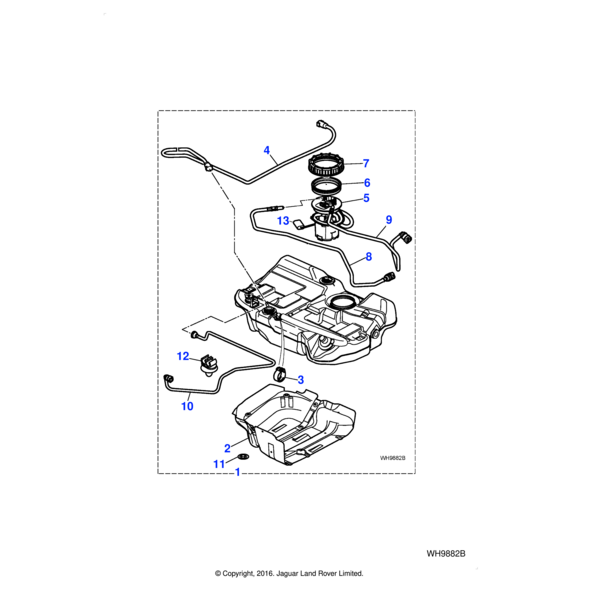 4
7
6
5
13
9
8
12
3
10
2
11
1
WH9882B

WH9882B

© Copyright, 2016. Jaguar Land Rover Limited.