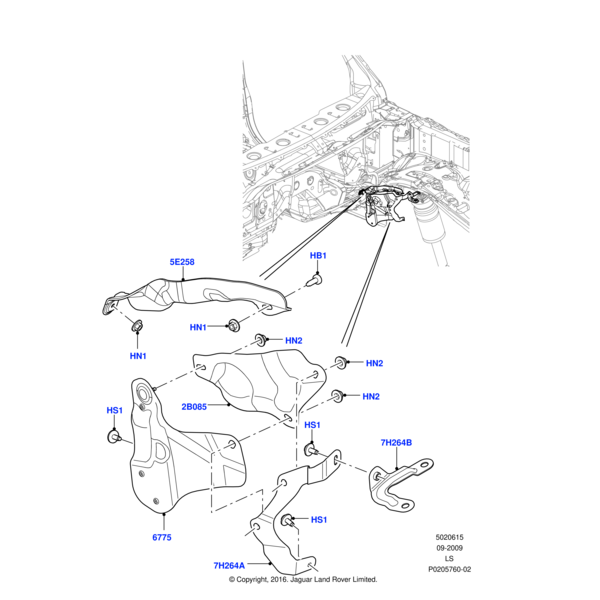 5E258
HB1
HN1
HN1
HN2
HN2
HN2
2B085
HS1
HS1
7H264B
HS1
6775
7H264A
5020615
09-2009
LS
P0205760-02
© Copyright, 2016. Jaguar Land Rover Limited.