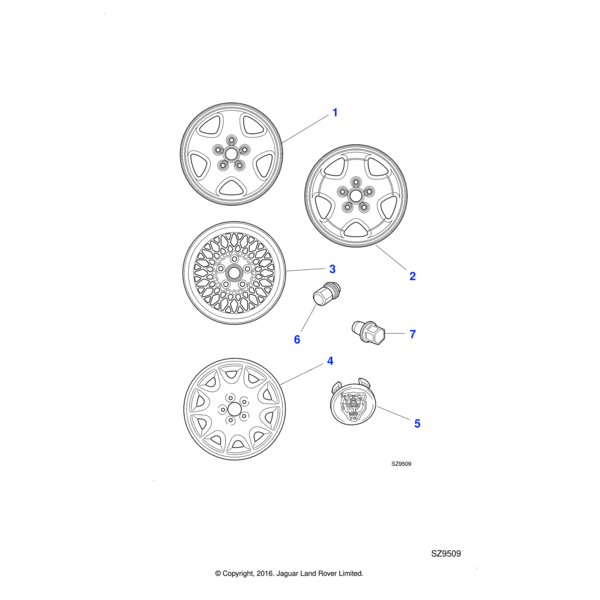 1
2
3
6
7
4
5
SZ9509

SZ9509

© Copyright, 2016. Jaguar Land Rover Limited.