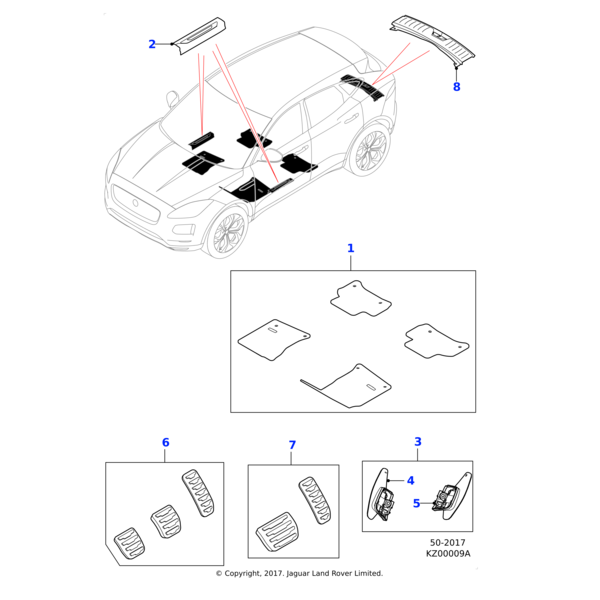 2

8

1

6

7

3

4

5

50-2017
KZ00009A

© Copyright, 2017. Jaguar Land Rover Limited.