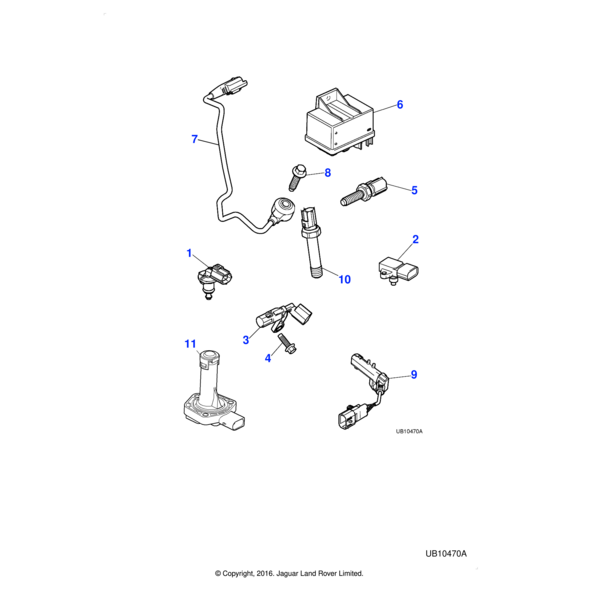 6
7
8
5
2
1
10
3
4
11
9
UB10470A

UB10470A

© Copyright, 2016. Jaguar Land Rover Limited.