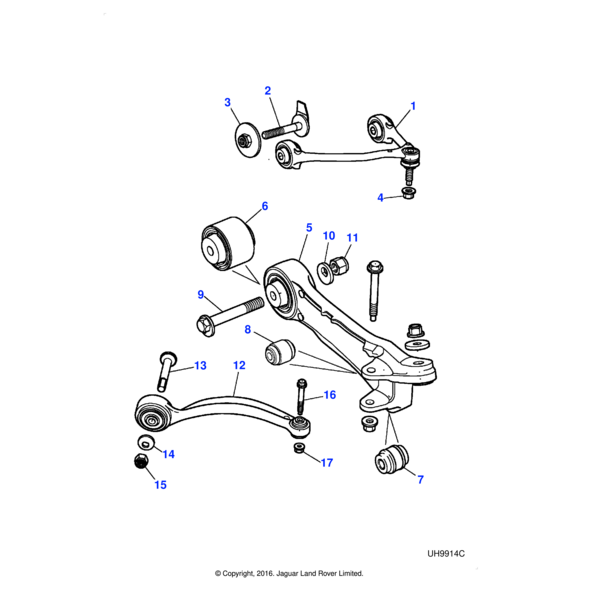 3
2
1
4
6
5
10
11
9
8
13
12
16
14
17
15
7
UH9914C
© Copyright, 2016. Jaguar Land Rover Limited.