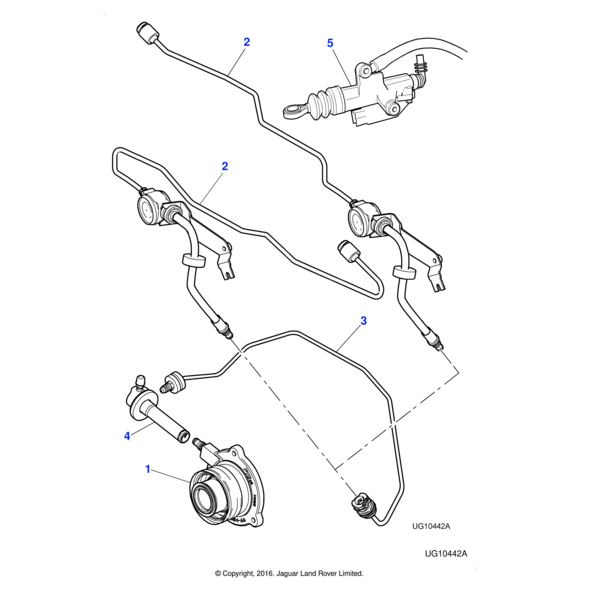 2
5
2
3
4
1
UG10442A
UG10442A
© Copyright, 2016. Jaguar Land Rover Limited.