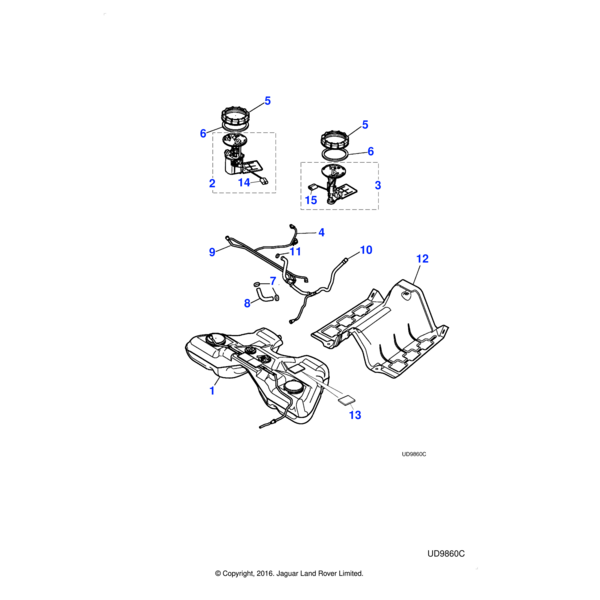 5
6
2
14
5
6
3
15
4
9
11
10
12
7
8
1
13
UD9860C

UD9860C

© Copyright, 2016. Jaguar Land Rover Limited.