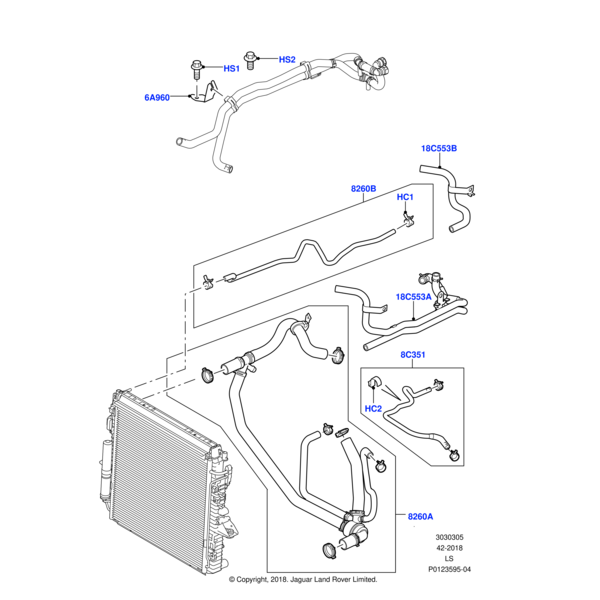 HS1
HS2
6A960
18C553B
8260B
HC1
18C553A
8C351
HC2
8260A
3030305
42-2018
LS
P0123595-04
© Copyright, 2018. Jaguar Land Rover Limited.