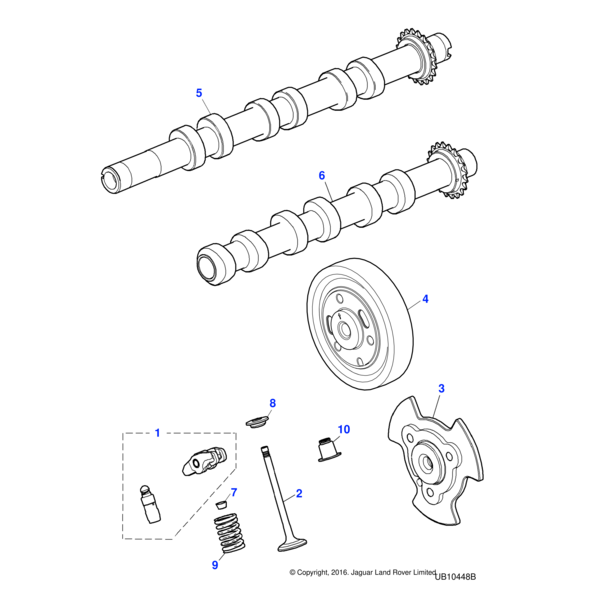 5

6

4

3

8

1

10

7

2

9

© Copyright, 2016. Jaguar Land Rover Limited

UB10448B