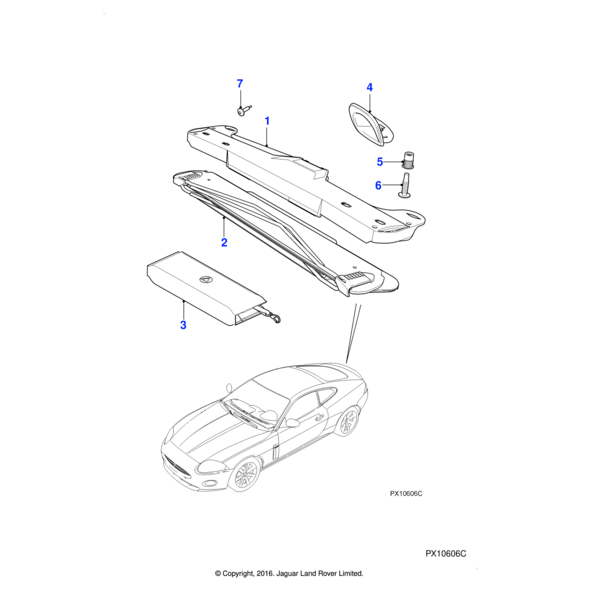 7
4
1
5
6
2
3
PX10606C
PX10606C
© Copyright, 2016. Jaguar Land Rover Limited.