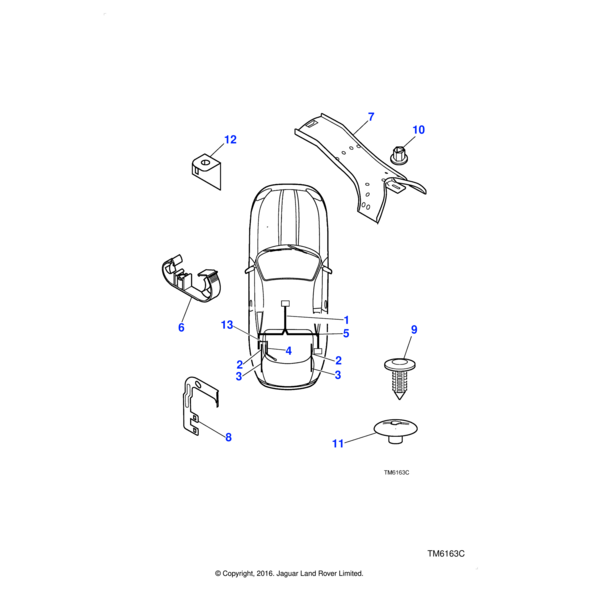 7
10
12
6
1
13
5
4
2
2
3
3
9
8
11
TM6163C

TM6163C

© Copyright, 2016. Jaguar Land Rover Limited.