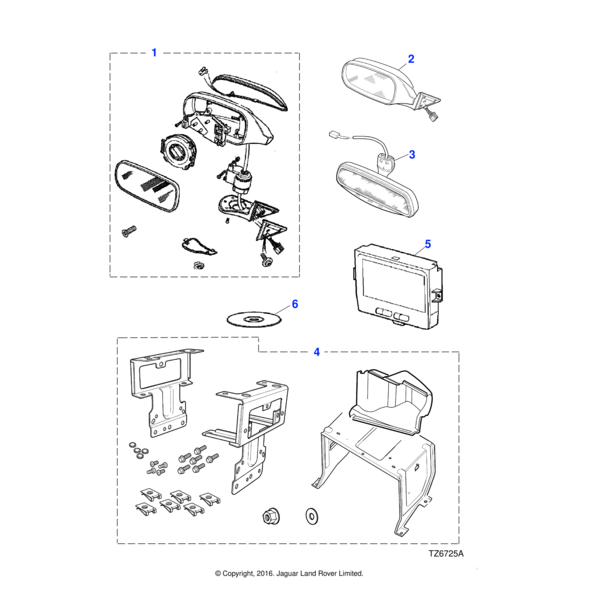 1

2

3

5

6

4

TZ6725A

© Copyright, 2016. Jaguar Land Rover Limited.