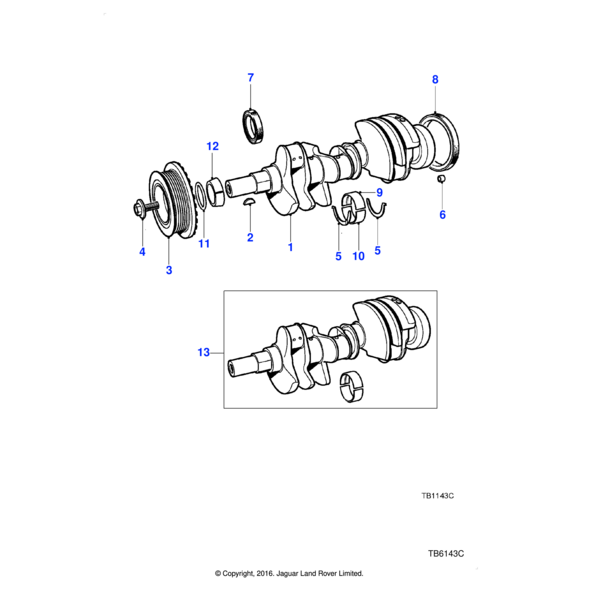 7

8

12

9

6

4

11

2

1

5

10

5

3

13

TB1143C

TB6143C

© Copyright, 2016. Jaguar Land Rover Limited.