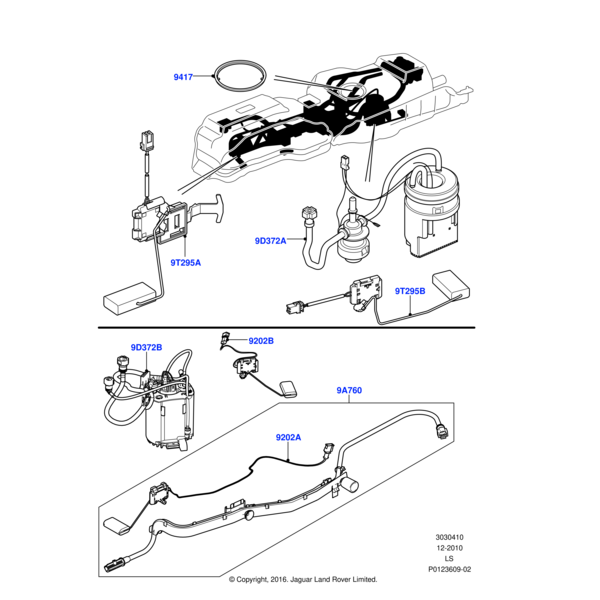 9417

9T295A

9D372A

9T295B

9D372B

9202B

9A760

9202A

3030410
12-2010
LS
P0123609-02

© Copyright, 2016. Jaguar Land Rover Limited.