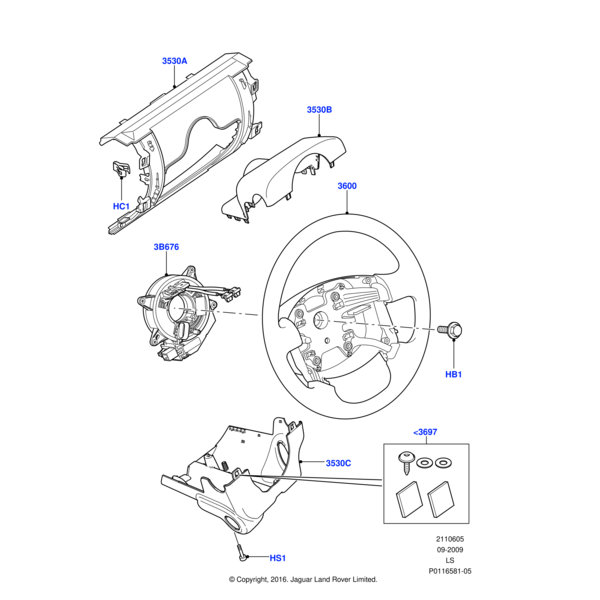 3530A

3530B

HC1

3600

3B676

HB1

<3697

3530C

HS1

2110605
09-2009
LS
P0116581-05

© Copyright, 2016. Jaguar Land Rover Limited.