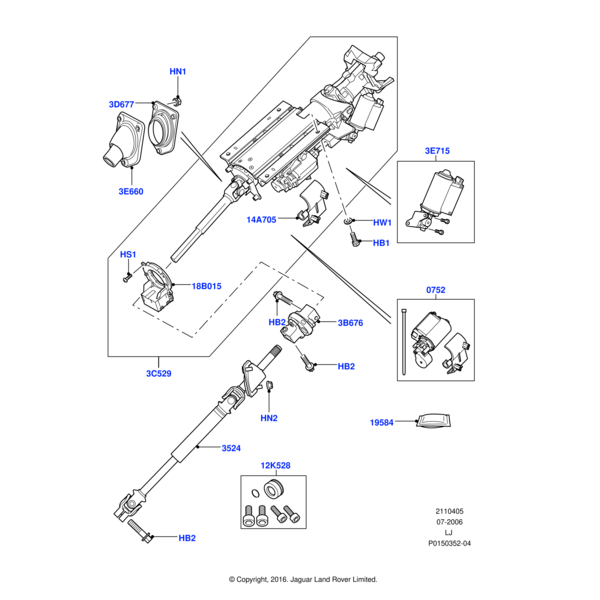 HN1

3D677

3E660

3E715

14A705

HW1

HB1

HS1

18B015

0752

HB2

3B676

HB2

3C529

HN2

19584

3524

12K528

HB2

2110405
07-2006
LJ
P0150352-04

© Copyright, 2016. Jaguar Land Rover Limited.