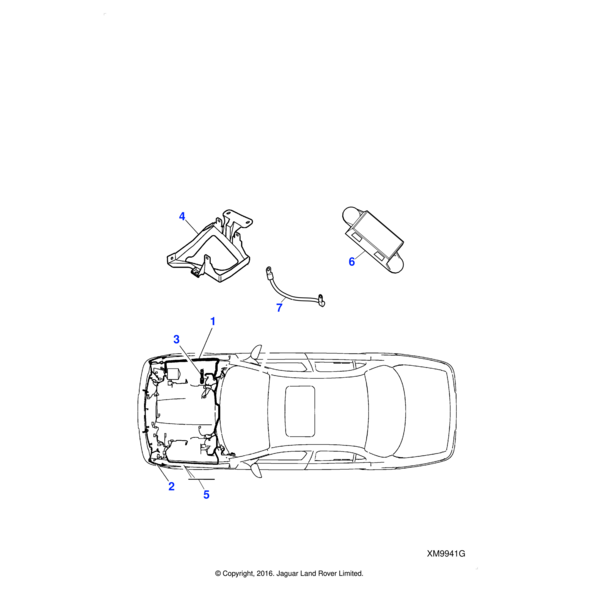 4

6

7

1

3

2

5

XM9941G

© Copyright, 2016. Jaguar Land Rover Limited.