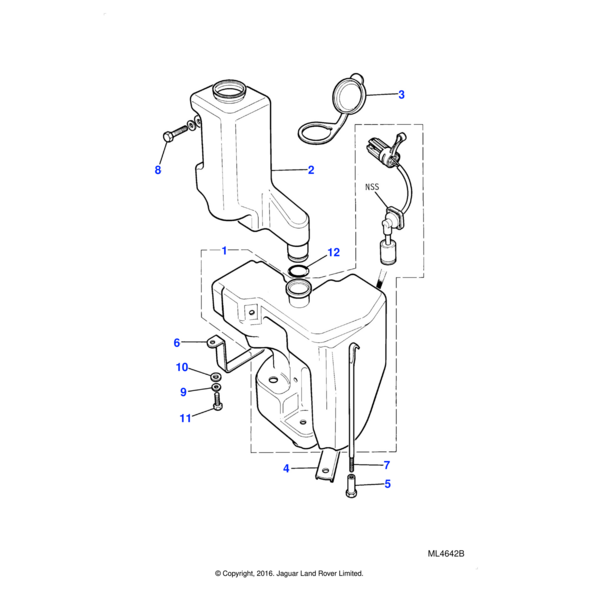 3
8
2
NSS
1
12
6
10
9
11
4
7
5
ML4642B
© Copyright, 2016. Jaguar Land Rover Limited.