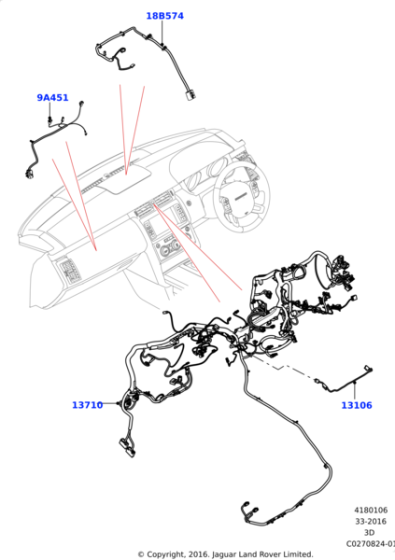 18B574

9A451

13710

13106

4180106
33-2016
3D
C0270824-01

© Copyright, 2016. Jaguar Land Rover Limited.