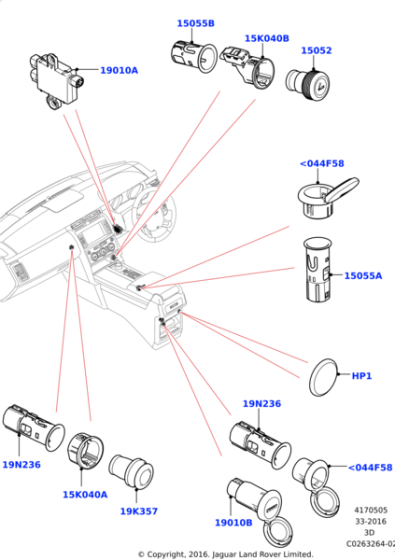 15055B
15K040B
15052
19010A
<044F58
15055A
HP1
19N236
19N236
<044F58
15K040A
19K357
19010B
4170505
33-2016
3D
C0263264-02
© Copyright, 2016. Jaguar Land Rover Limited.