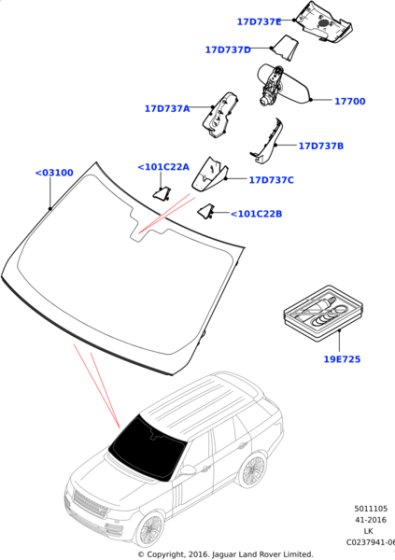 17D737E

17D737D

17700

17D737A

17D737B

<03100

<101C22A

17D737C

<101C22B

19E725

5011105
41-2016
LK
C0237941-06

© Copyright, 2016. Jaguar Land Rover Limited.