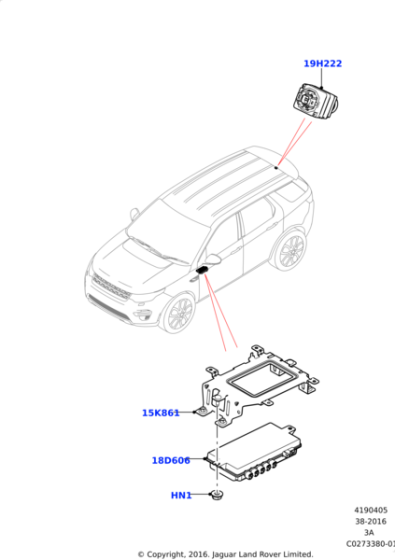 19H222

15K861

18D606

HN1

4190405
38-2016
3A
C0273380-01

© Copyright, 2016. Jaguar Land Rover Limited.