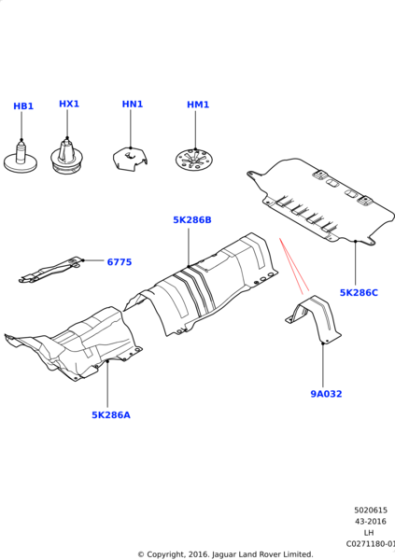 HB1
HX1
HN1
HM1
5K286B
6775
5K286C
9A032
5K286A

5020615
43-2016
LH
C0271180-01
© Copyright, 2016. Jaguar Land Rover Limited.