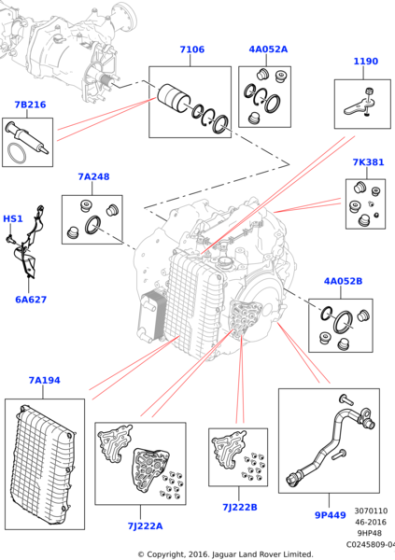 7106
4A052A
1190
7B216
7K381
7A248
HS1
6A627
4A052B
7A194
7J222A
7J222B
9P449
3070110
46-2016
9HP48
C0245809-04
© Copyright, 2016. Jaguar Land Rover Limited.