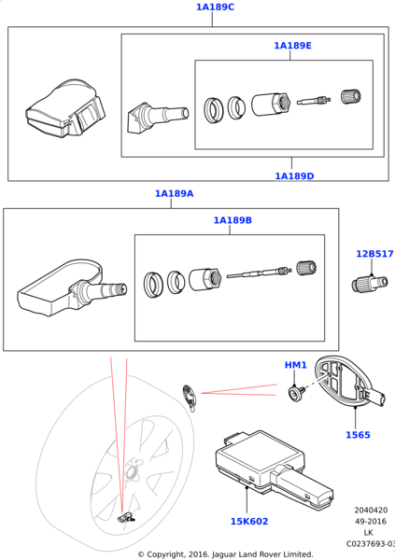 1A189C

1A189E

1A189D

1A189A

1A189B

12B517

HM1

1565

15K602

2040420
49-2016
LK
C0237693-03

© Copyright, 2016. Jaguar Land Rover Limited.