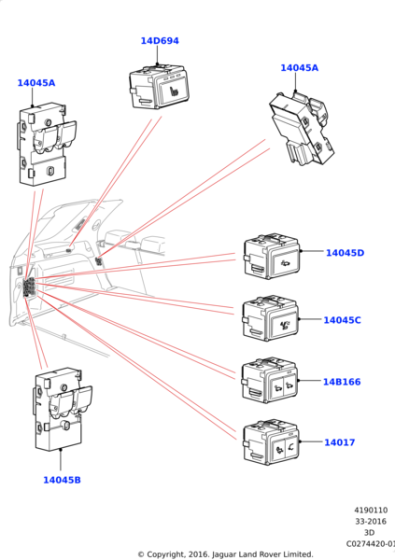 14D694
14045A
14045A
14045D
14045C
14B166
14017
14045B
4190110
33-2016
3D
C0274420-01
© Copyright, 2016. Jaguar Land Rover Limited.