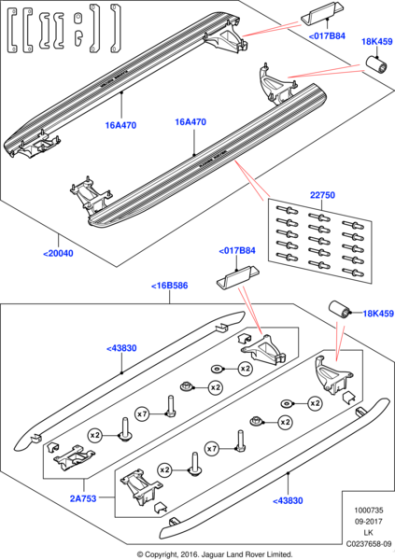 <017B84
18K459
16A470
16A470
22750
<20040
<017B84
<16B586
18K459
<43830
x2
x2
x7
x2
x2
x2
x7
x2
2A753
<43830
1000735
09-2017
LK
C0237658-09
© Copyright, 2016. Jaguar Land Rover Limited.