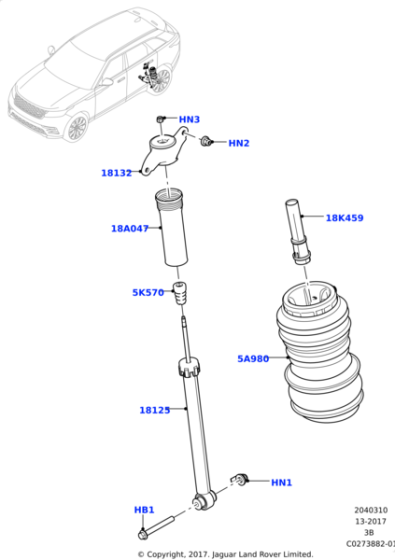 HN3
HN2
18132
18A047
18K459
5K570
5A980
18125
HN1
HB1
2040310
13-2017
3B
C0273882-01
© Copyright, 2017. Jaguar Land Rover Limited.