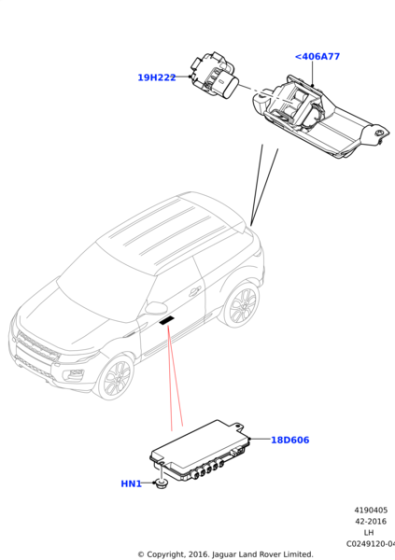 <406A77

19H222

18D606

HN1

4190405
42-2016
LH
C0249120-04

© Copyright, 2016. Jaguar Land Rover Limited.