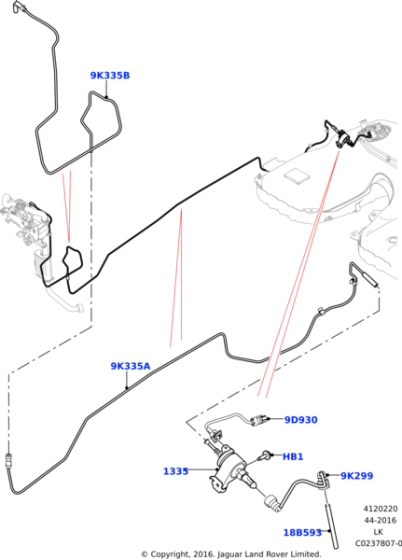 9K335B

9K335A

9D930

HB1

1335

9K299

18B593

4120220
44-2016
LK
C0237807-0

© Copyright, 2016. Jaguar Land Rover Limited.