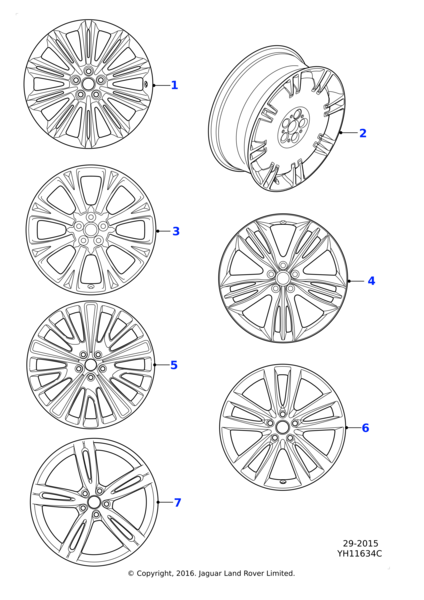 1
2
3
4
5
6
7
29-2015
YH11634C
© Copyright, 2016. Jaguar Land Rover Limited.