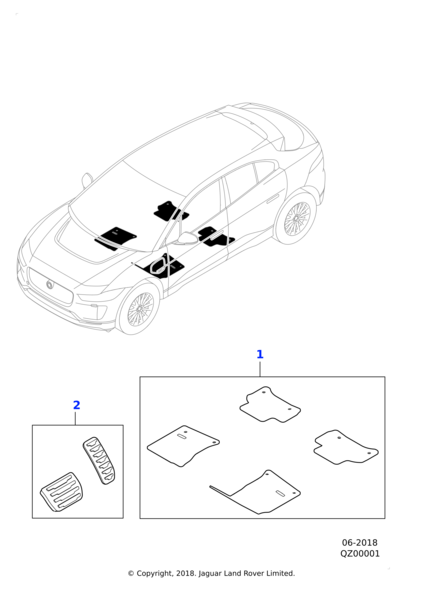 1

2

06-2018
QZ00001

© Copyright, 2018. Jaguar Land Rover Limited.